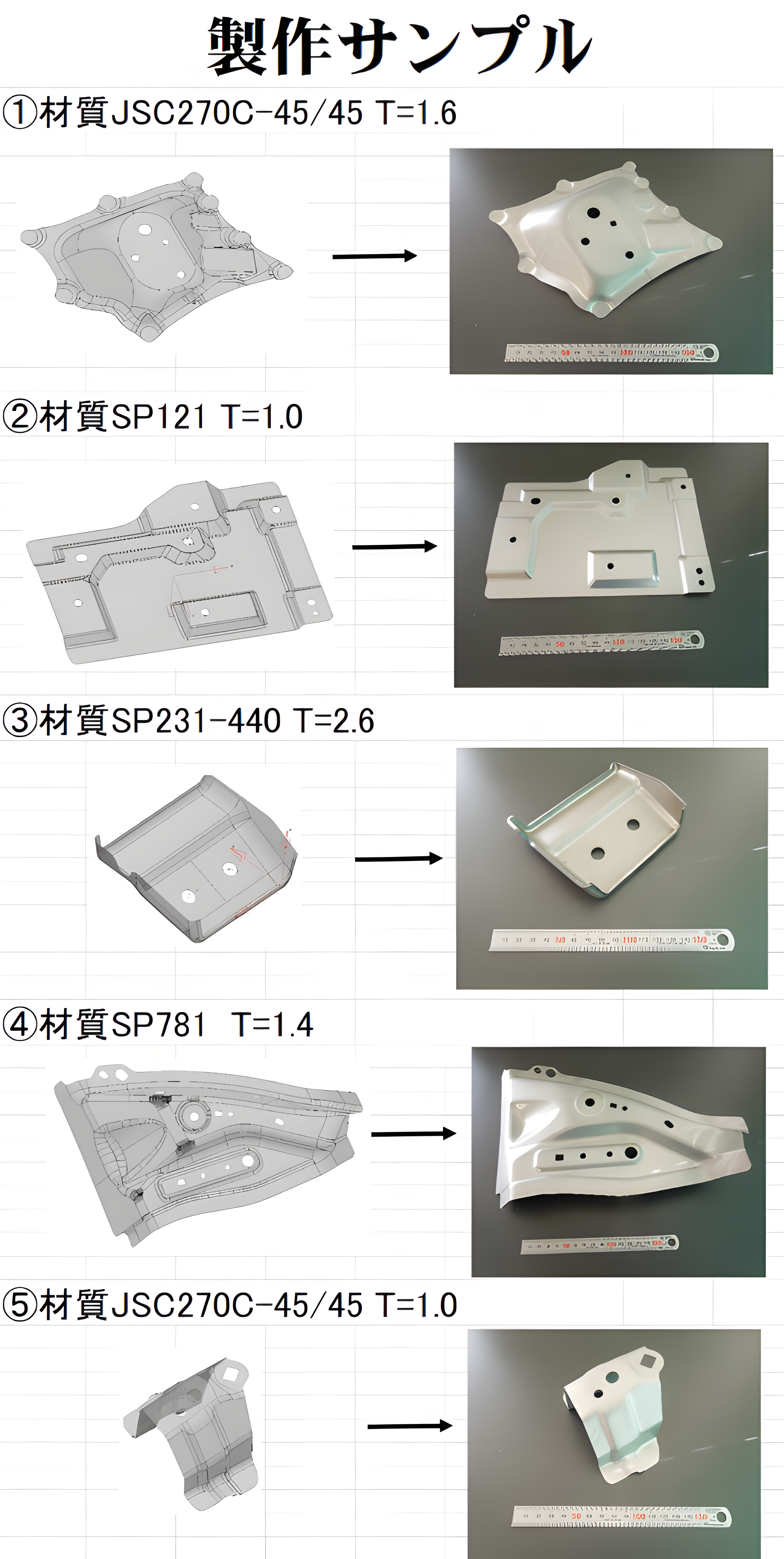 製作サンプル

①材質JSC270C-45/45 T=1.6

②材質SP121 T=1.0

③材質SP231-440 T=2.6

④材質SP781 T=1.4

⑤材質JSC270C-45/45 T=1.0